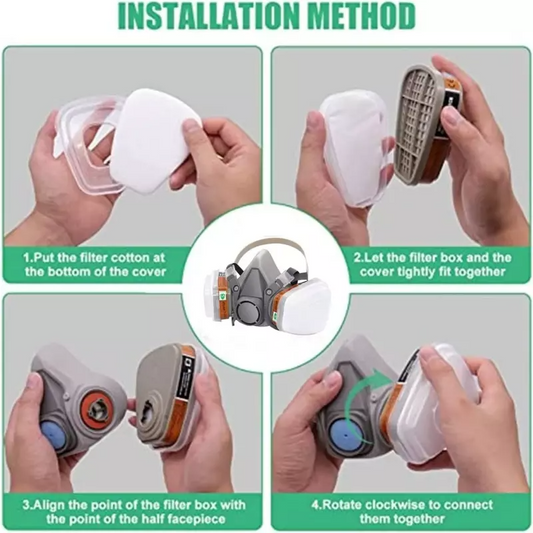 INSTALLATION METHOD

1.Put the filter cotton at the bottom of the cover

2.Let the filter box and the cover tightly fit together

3.Align the point of the filter box with the point of the half facepiece

4.Rotate clockwise to connect them together